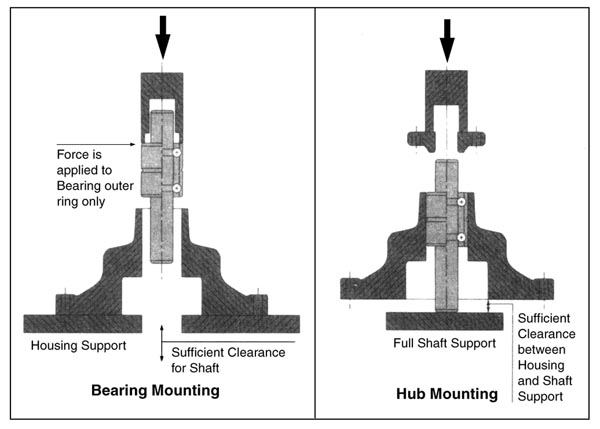 Force is applied to Bearing outer ring only

Housing Support

Sufficient Clearance for Shaft

Bearing Mounting

Full Shaft Support

Sufficient Clearance between Housing and Shaft Support

Hub Mounting